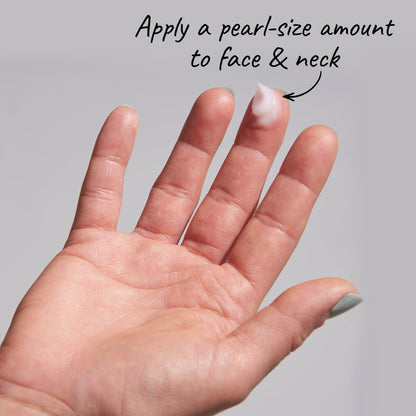 Apply a pearl-size amount to face & neck